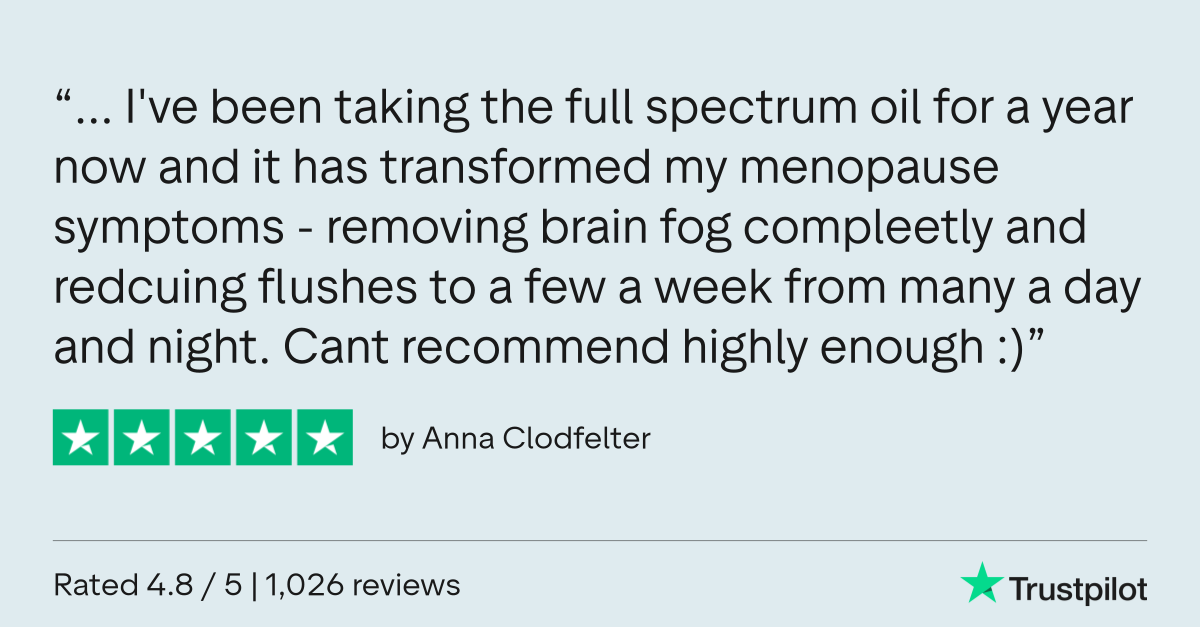 "... I've been taking the full spectrum oil for a year now and it has transformed my menopause symptoms - removing brain fog compleetly and redcuing flushes to a few a week from many a day and night. Cant recommend highly enough :)"

by Anna Clodfelter

Rated 4.8 / 5 | 1,026 reviews

Trustpilot