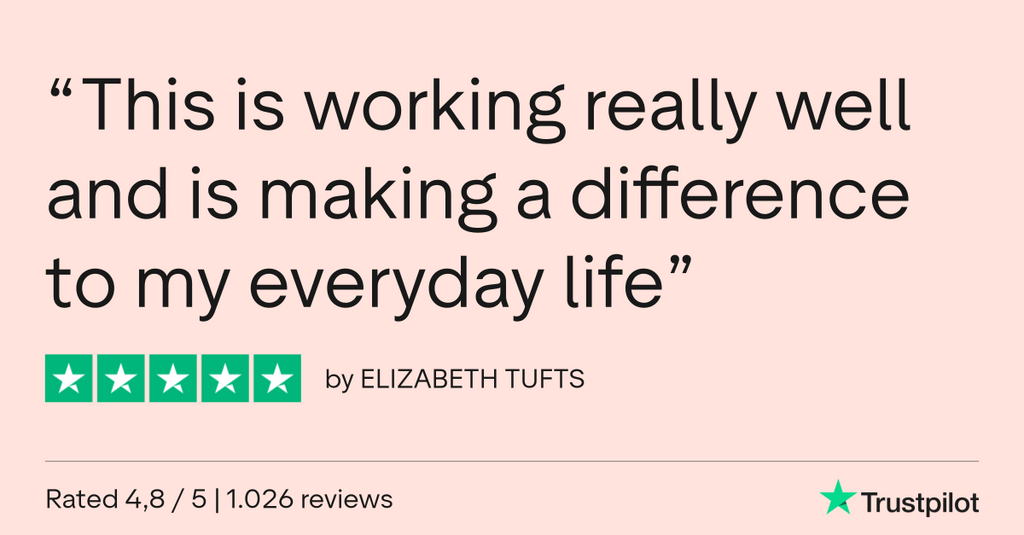 "This is working really well and is making a difference to my everyday life"

by ELIZABETH TUFTS

Rated 4,8 / 5 | 1.026 reviews

Trustpilot